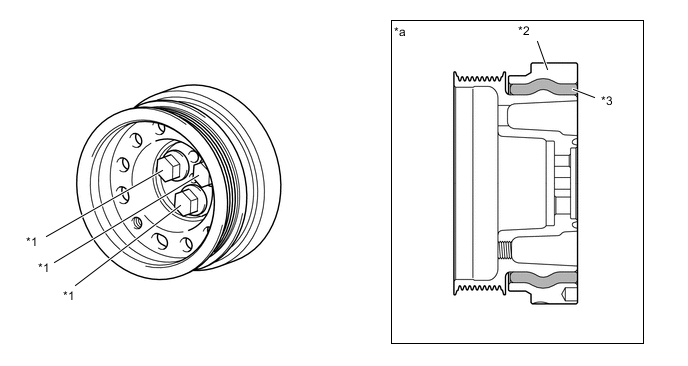 *1
*1
*1
*a
*2
*3