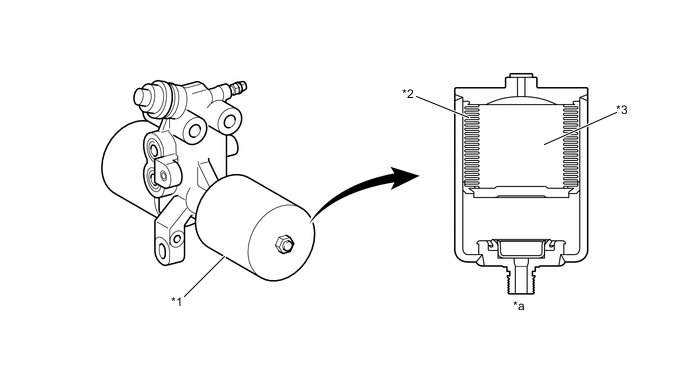 *2
*3
*1
*a