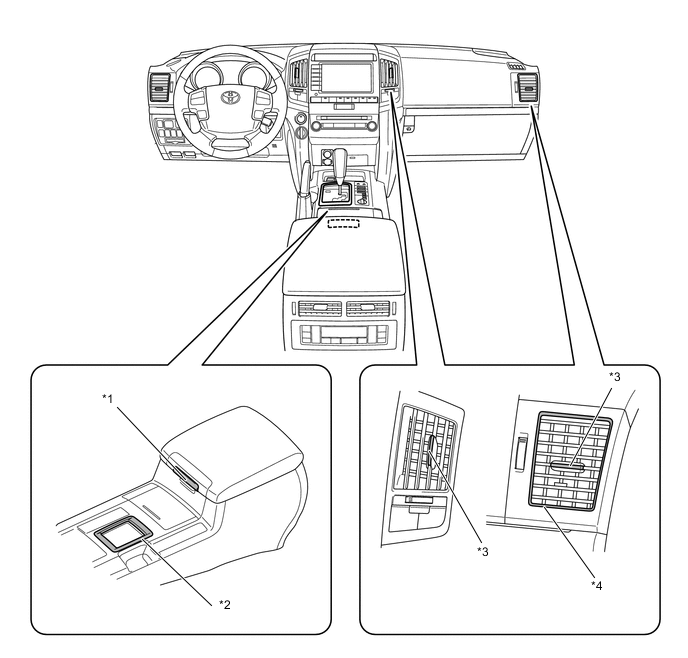 *1

*2

*3

*3

*4