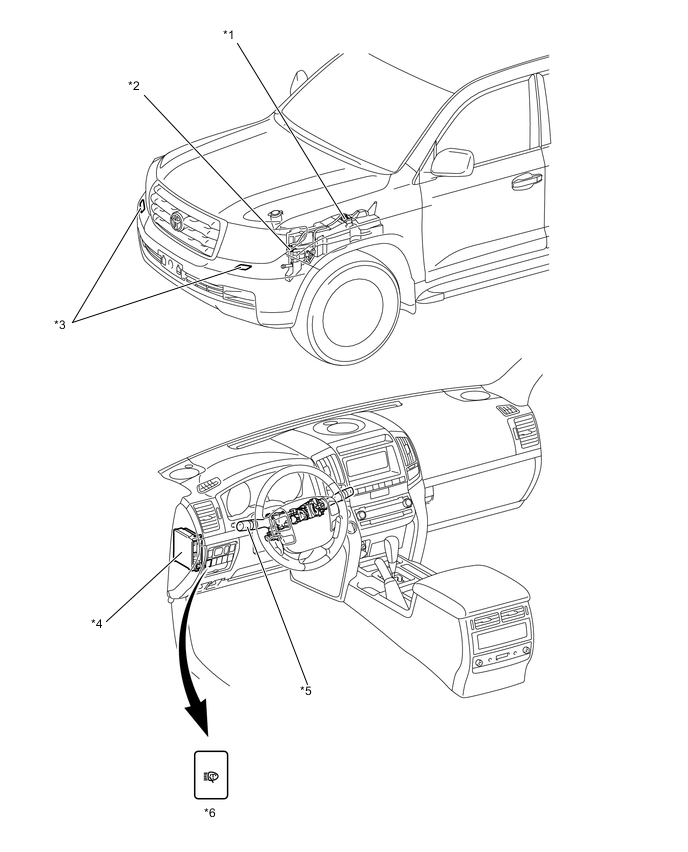 *1
*2
*3
*4
*5
*6