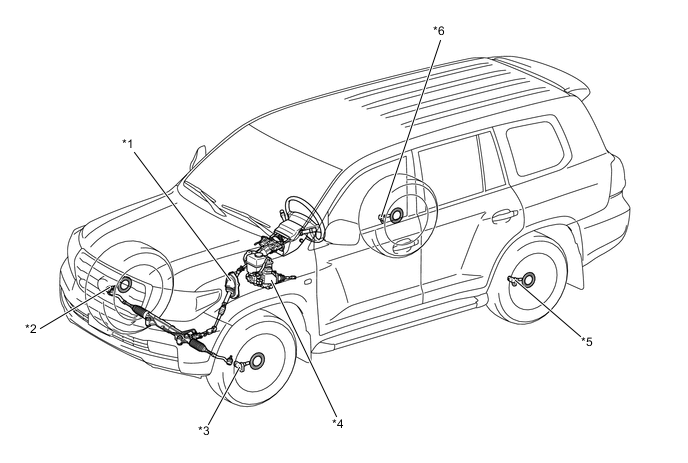 *6

*1

*2

*5

*3

*4