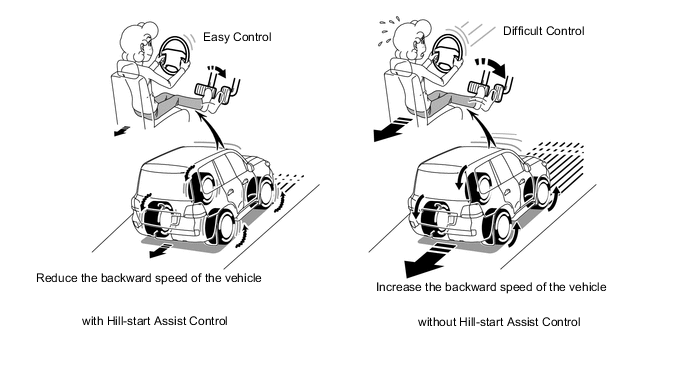 Easy Control

Reduce the backward speed of the vehicle

with Hill-start Assist Control

Difficult Control

Increase the backward speed of the vehicle

without Hill-start Assist Control