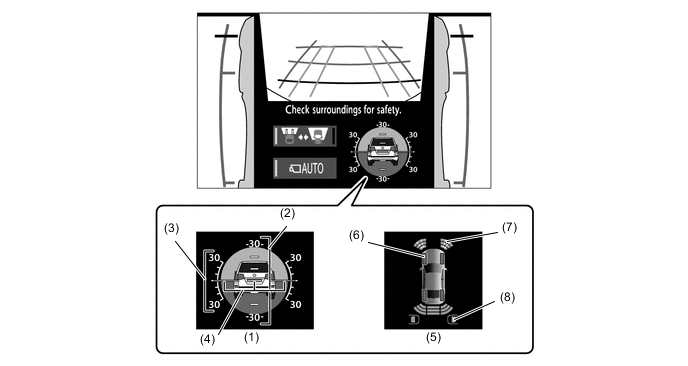 Check surroundings for safety.

AUTO

-30-
30
30
30
30
-30-

(3)
(2)
-30-
30
30
30
30
-30-
(4)
(1)

(6)
(7)
(8)
(5)