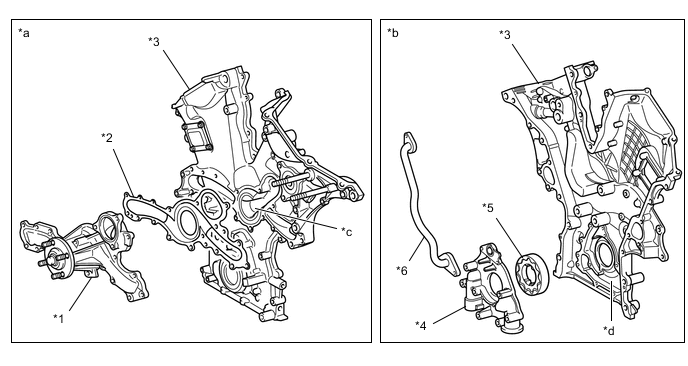 *a
*3
*2
*c
*1

*b
*3
*5
*6
*4
*d