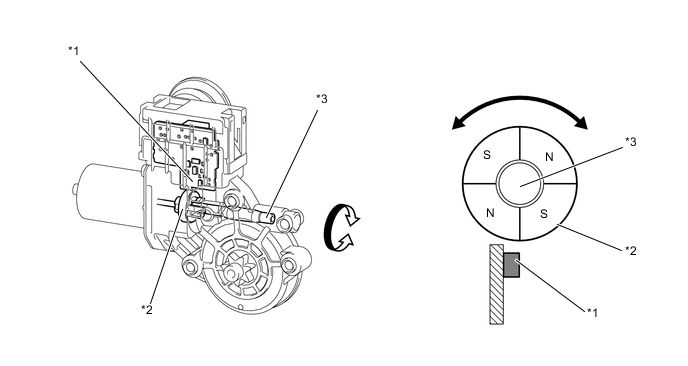 *1

*3

*2

S

N

N

S

*3

*2

*1