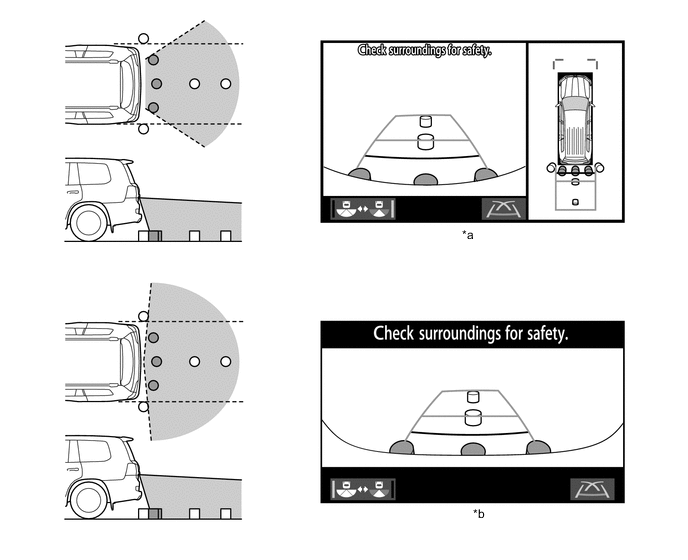 Check surroundings for safety.

*a

Check surroundings for safety.

*b