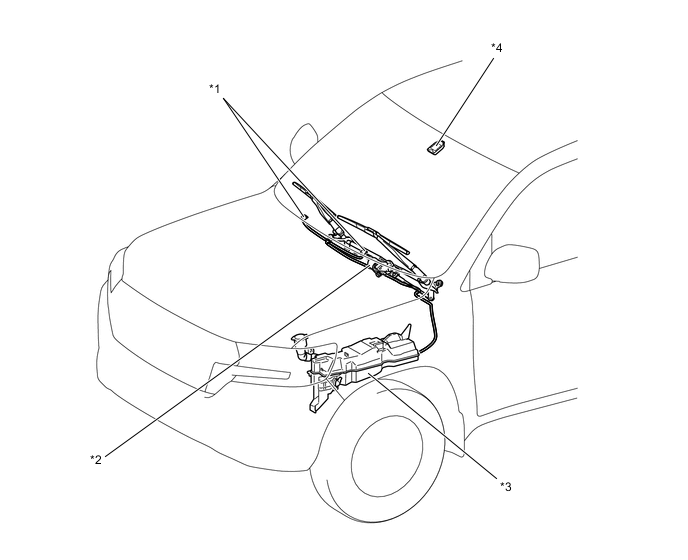 *4

*1

*2

*3