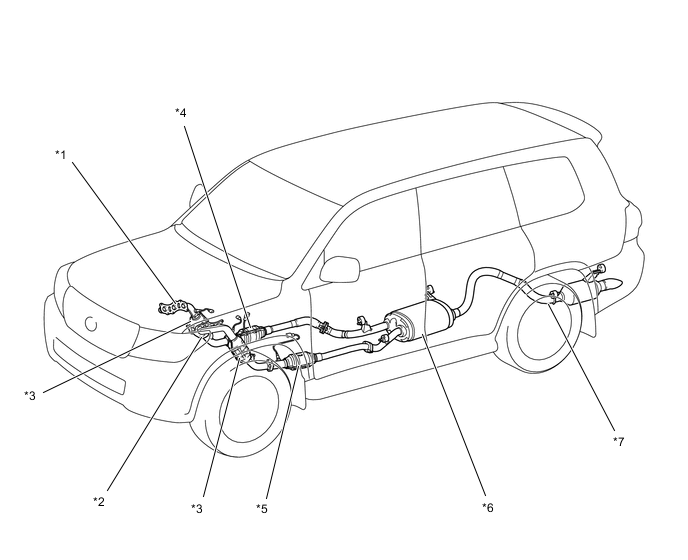 *4

*1

*3

*7

*2

*3

*5

*6