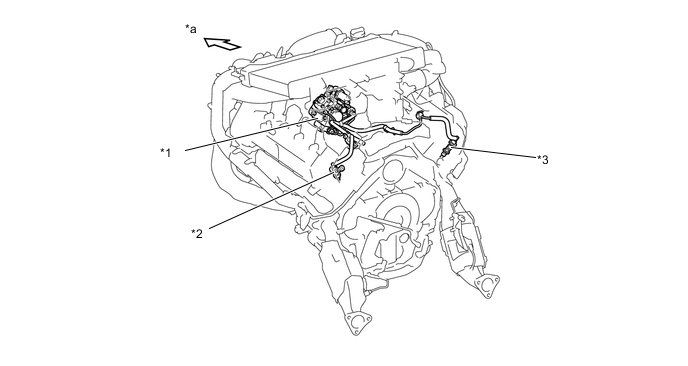 *a

*1

*3

*2