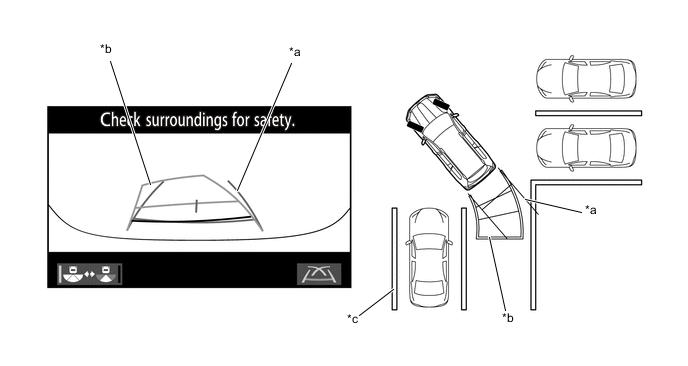 *b

*a

Check surroundings for safety.

*a

*c

*b