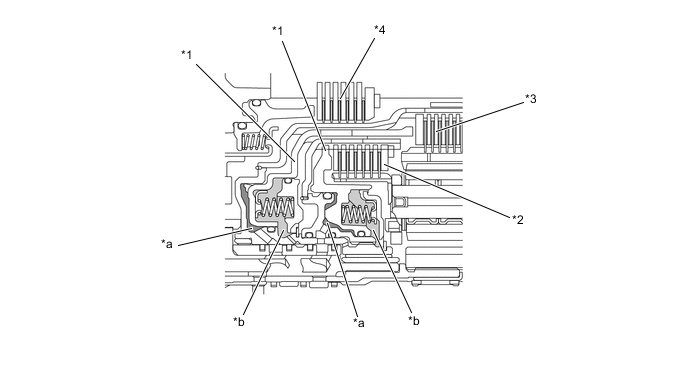 *1
*4
*1
*3
*2
*a
*b
*a
*b