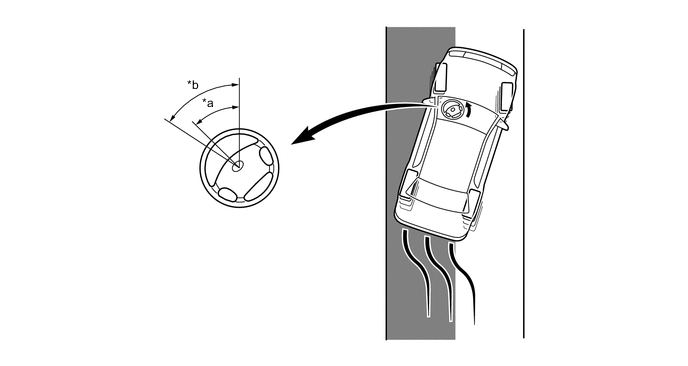 *b
*a