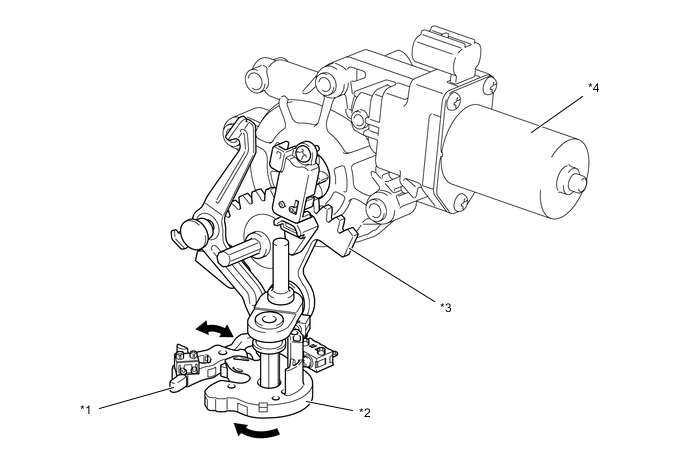 *4

*3

*1

*2