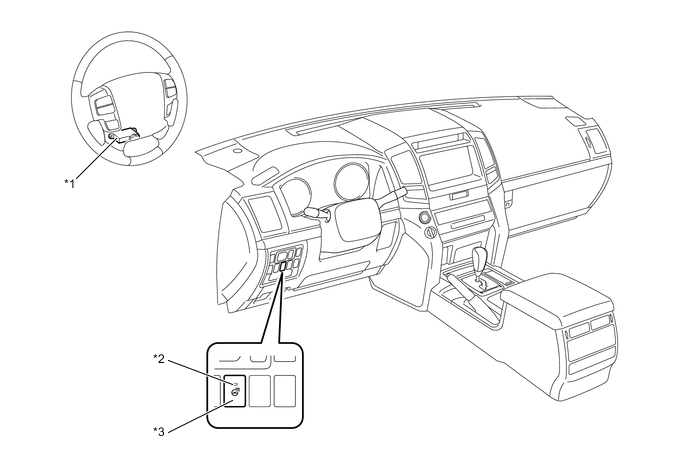 *1

*2

*3