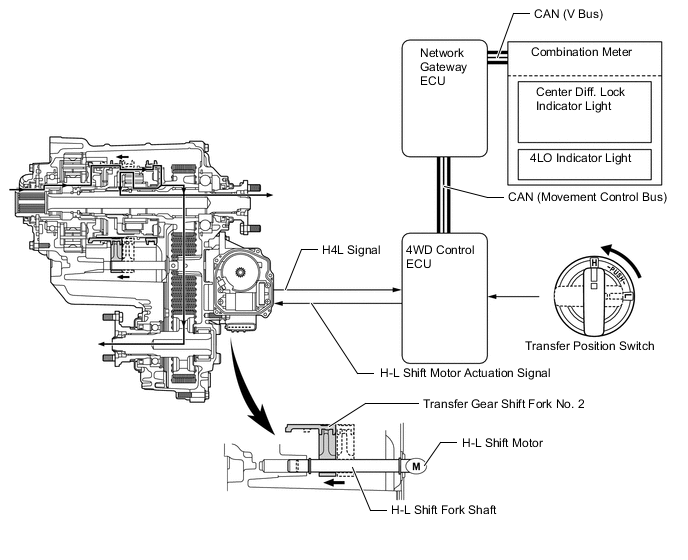 CAN (V Bus)

Network Gateway ECU

Combination Meter

Center Diff. Lock Indicator Light

4LO Indicator Light

CAN (Movement Control Bus)

H4L Signal

4WD Control ECU

H

PUSH

L

Transfer Position Switch

H-L Shift Motor Actuation Signal

Transfer Gear Shift Fork No. 2

H-L Shift Motor

M

H-L Shift Fork Shaft