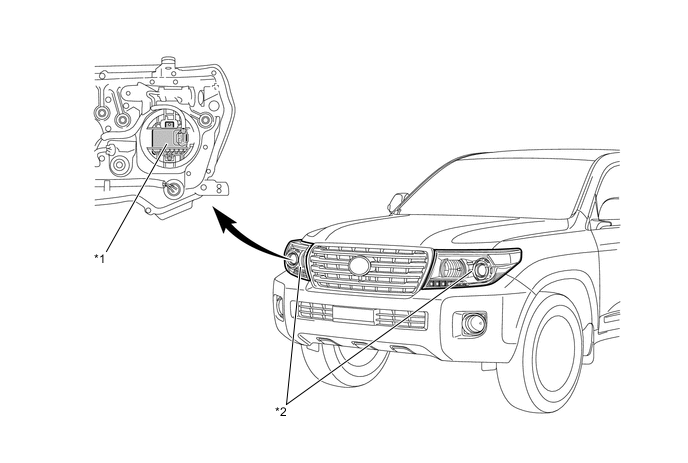 *1

*2