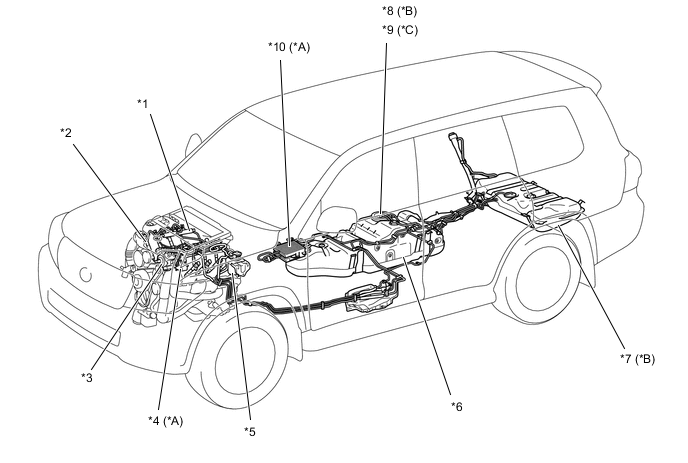 *8 (*B)
*9 (*C)
*10 (*A)
*1
*2
*3
*4 (*A)
*5
*6
*7 (*B)