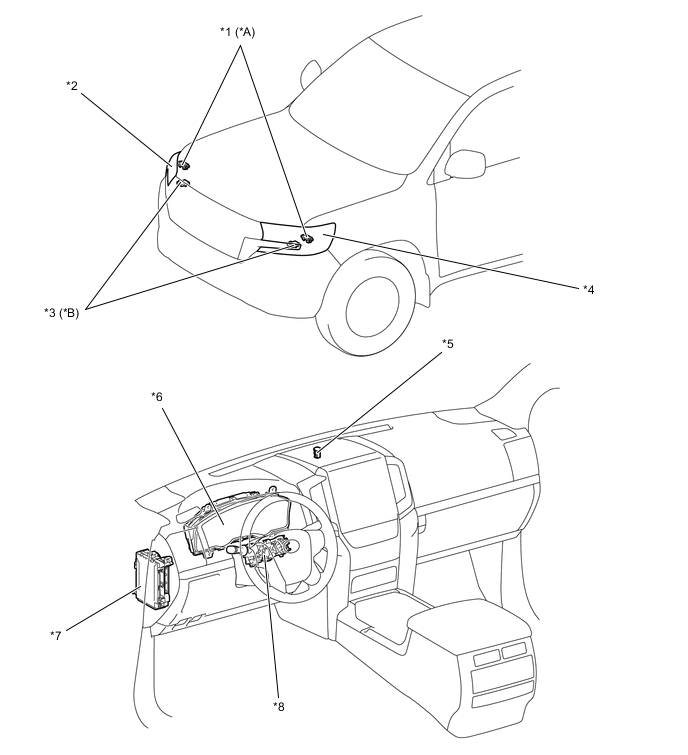 *1 (*A)

*2

*3 (*B)

*4

*5

*6

*7

*8