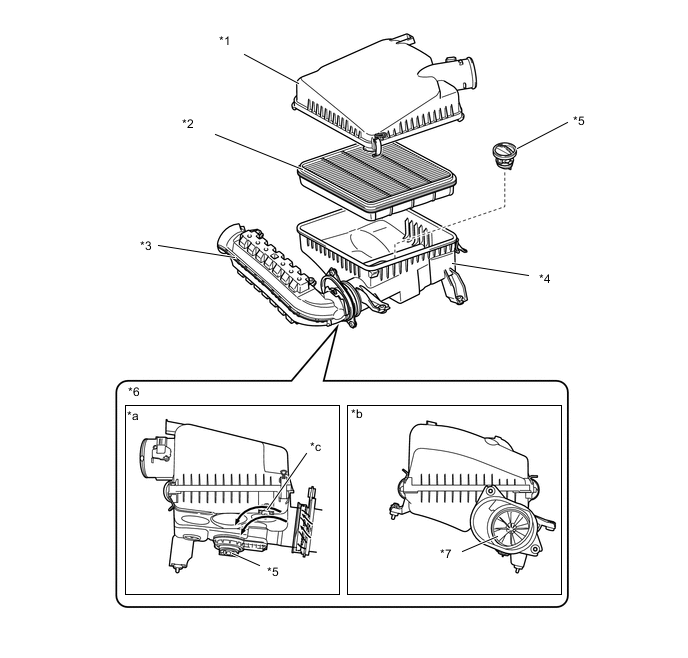 *1

*2

*5

*3

*4

*6

*a

*c

*5

*b

*7