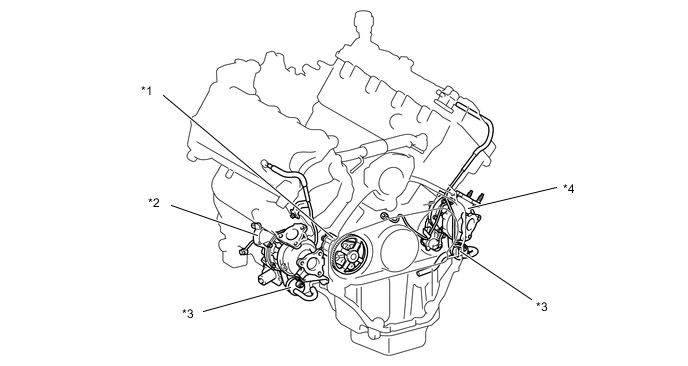 *1

*2

*4

*3

*3