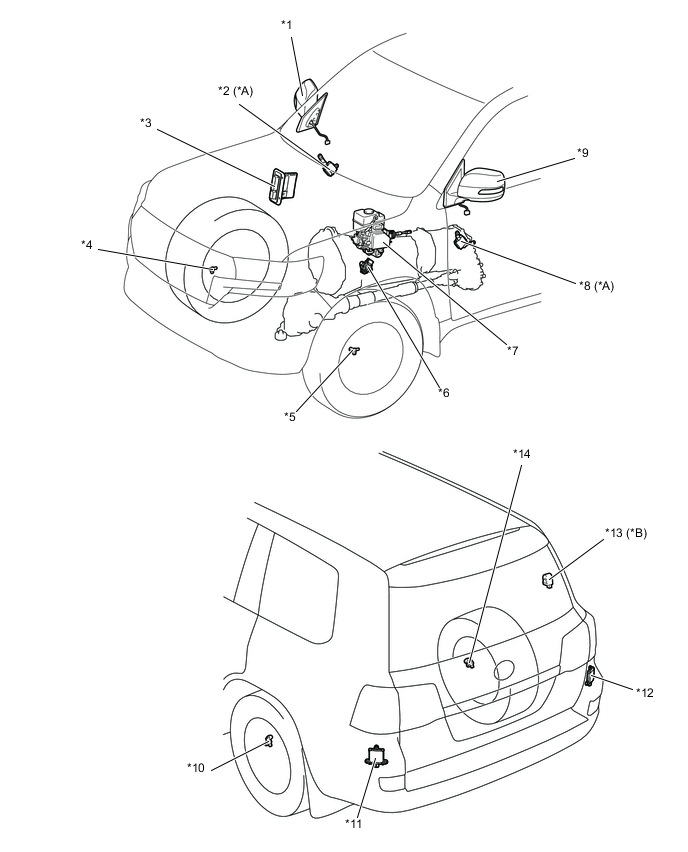 *1
*2 (*A)
*3
*9
*4
*8 (*A)
*7
*6
*5
*14
*13 (*B)
*12
*10
*11