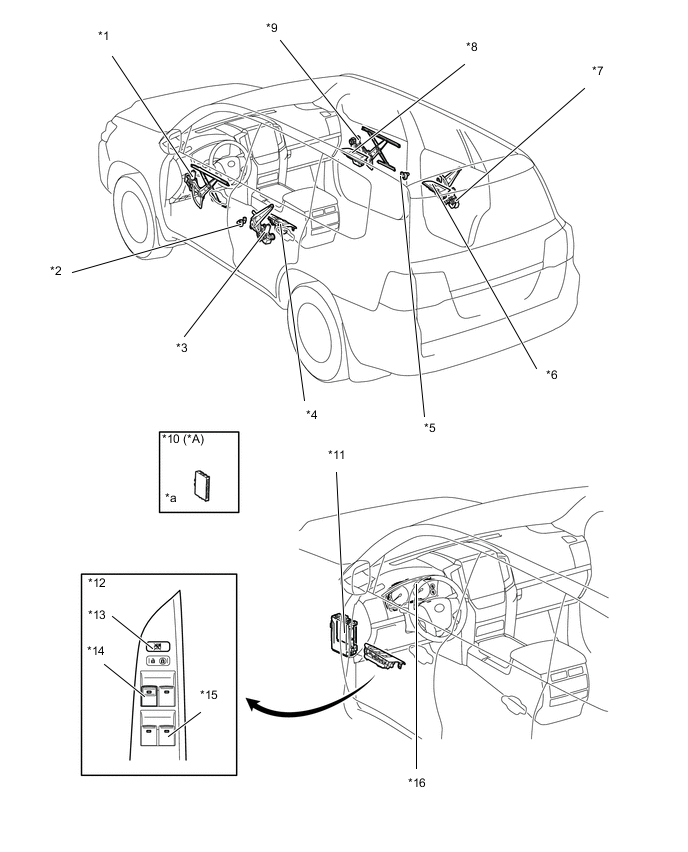 *1

*9

*8

*7

*2

*3

*4

*5

*6

*10 (*A)

*a

*11

*12

*13

*14

*15

*16