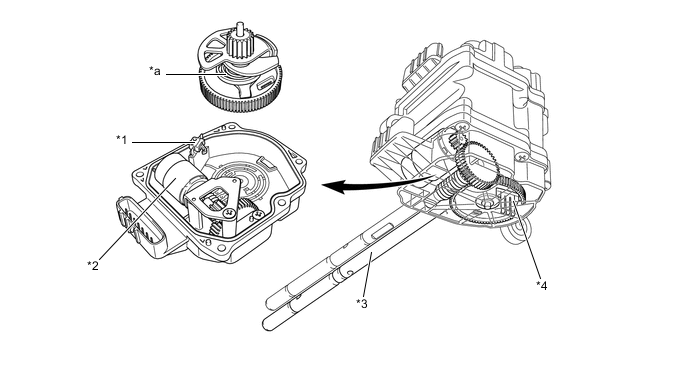 *a
*1
*2
*3
*4