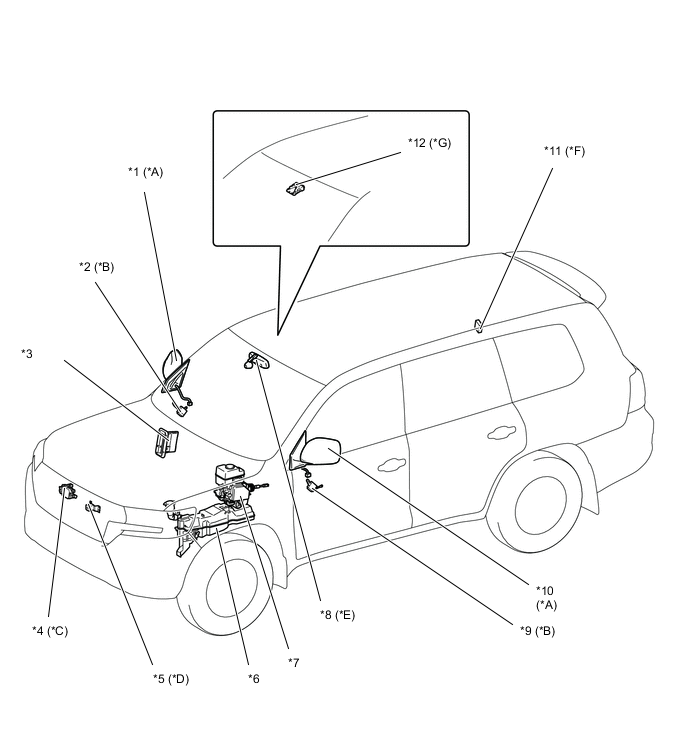 *12 (*G)

*11 (*F)

*1 (*A)

*2 (*B)

*3

*4 (*C)

*5 (*D)

*6

*7

*8 (*E)

*9 (*B)

*10 (*A)