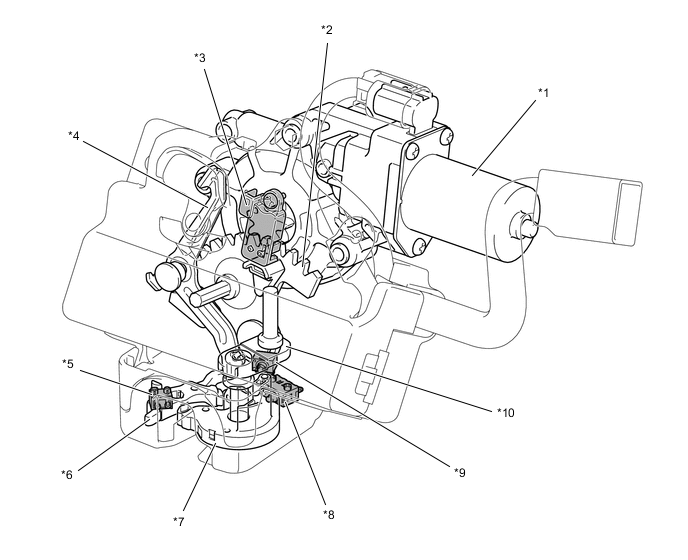 *2
*3
*1
*4
*5
*10
*6
*9
*7
*8