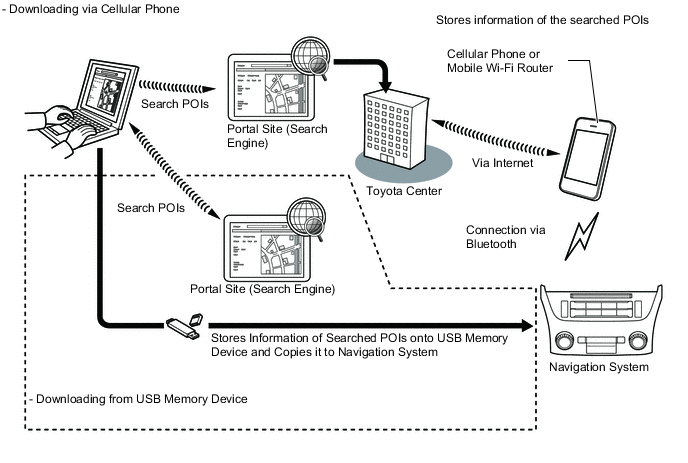 - Downloading via Cellular Phone

Stores information of the searched POIs

Cellular Phone or Mobile Wi-Fi Router

Search POIs

Portal Site (Search Engine)

Via Internet

Toyota Center

Search POIs

Connection via Bluetooth

Portal Site (Search Engine)

Stores Information of Searched POIs onto USB Memory Device and Copies it to Navigation System

Navigation System

- Downloading from USB Memory Device