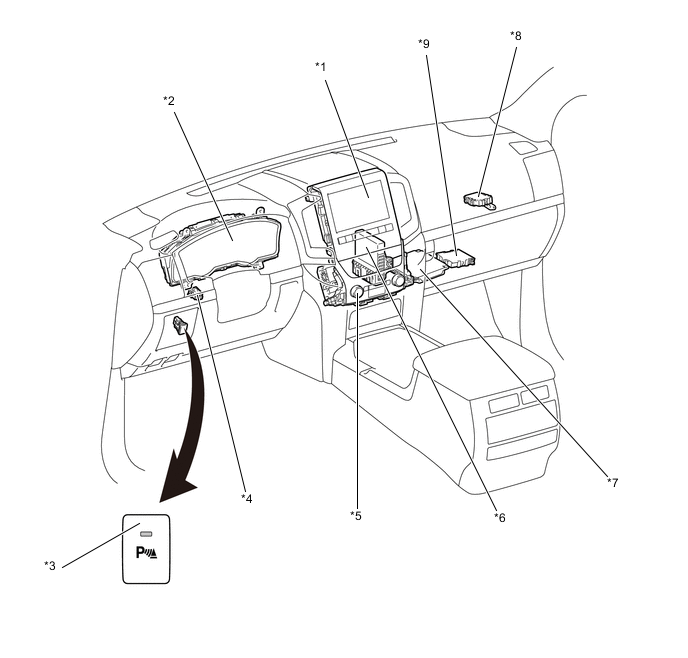 *8
*9
*1
*2
*4
*5
*6
*7
*3
P