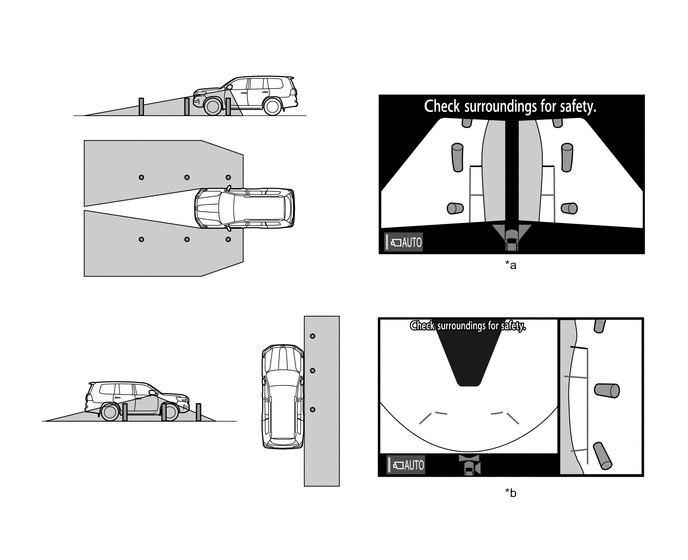 Check surroundings for safety.

AUTO

*a

Check surroundings for safety.

AUTO

*b