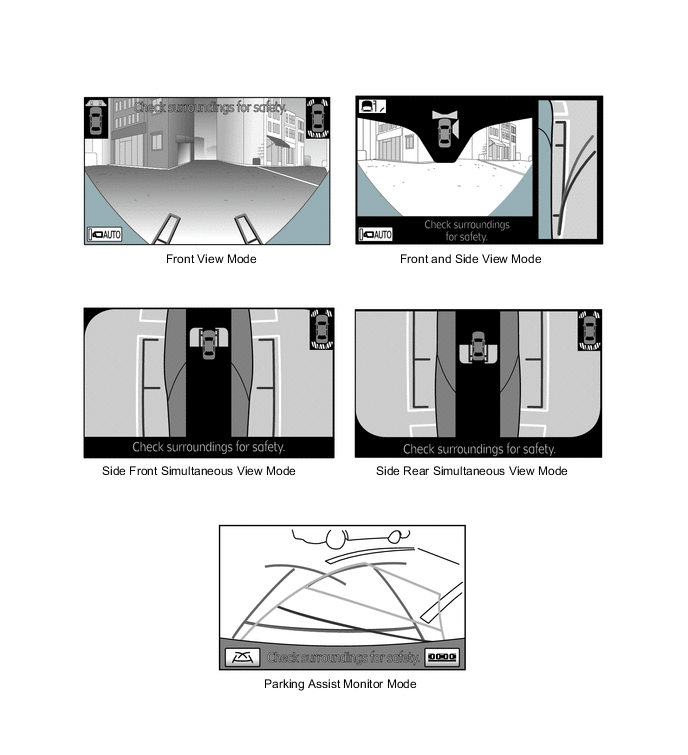 Check surroundings for safety.

AUTO

Front View Mode

Check surroundings for safety.

AUTO

Front and Side View Mode

Check surroundings for safety.

Side Front Simultaneous View Mode

Check surroundings for safety.

Side Rear Simultaneous View Mode

Check surroundings for safety.

Parking Assist Monitor Mode