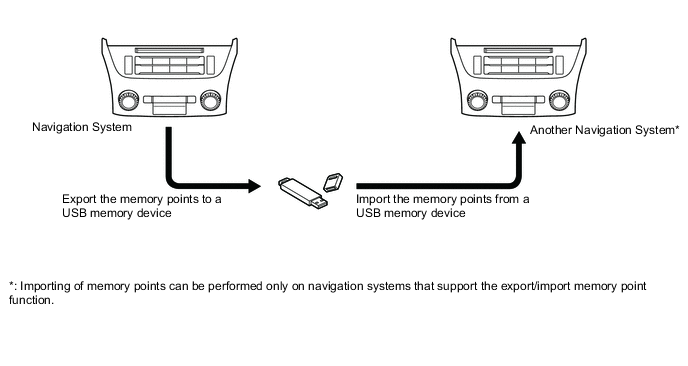 Navigation System

Another Navigation System*

Export the memory points to a USB memory device

Import the memory points from a USB memory device

*: Importing of memory points can be performed only on navigation systems that support the export/import memory point function.