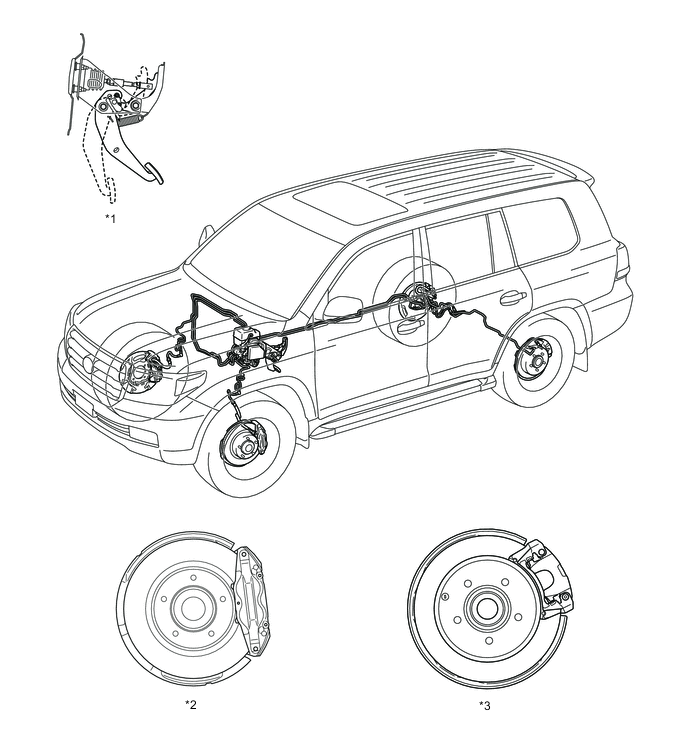 *1

*2

*3