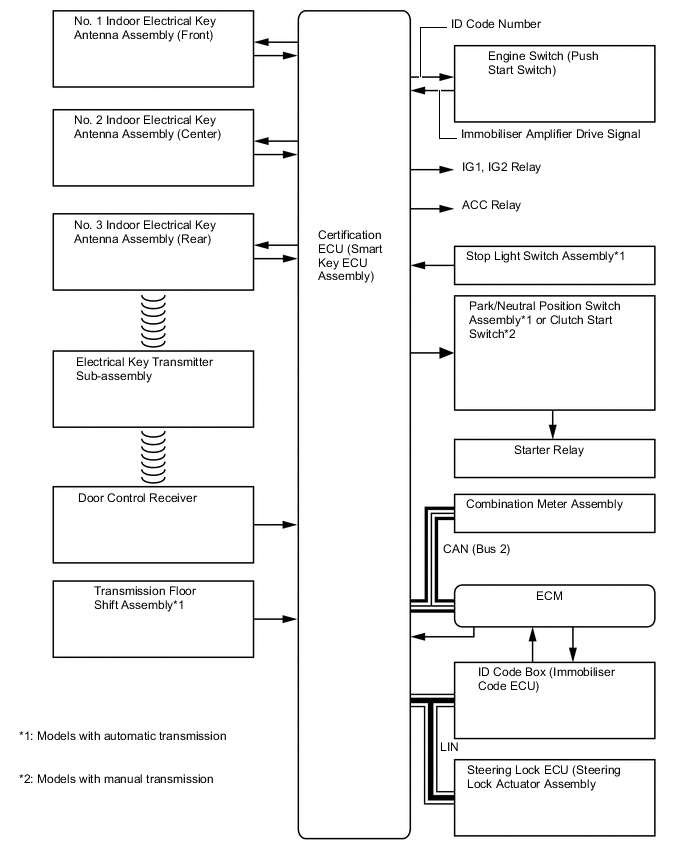 No. 1 Indoor Electrical Key Antenna Assembly (Front)

No. 2 Indoor Electrical Key Antenna Assembly (Center)

No. 3 Indoor Electrical Key Antenna Assembly (Rear)

Electrical Key Transmitter Sub-assembly

Door Control Receiver

Transmission Floor Shift Assembly*1

Certification ECU (Smart Key ECU Assembly)

ID Code Number

Engine Switch (Push Start Switch)

Immobiliser Amplifier Drive Signal

IG1, IG2 Relay

ACC Relay

Stop Light Switch Assembly*1

Park/Neutral Position Switch Assembly*1 or Clutch Start Switch*2

Starter Relay

Combination Meter Assembly

CAN (Bus 2)

ECM

ID Code Box (Immobiliser Code ECU)

LIN

Steering Lock ECU (Steering Lock Actuator Assembly

*1: Models with automatic transmission

*2: Models with manual transmission