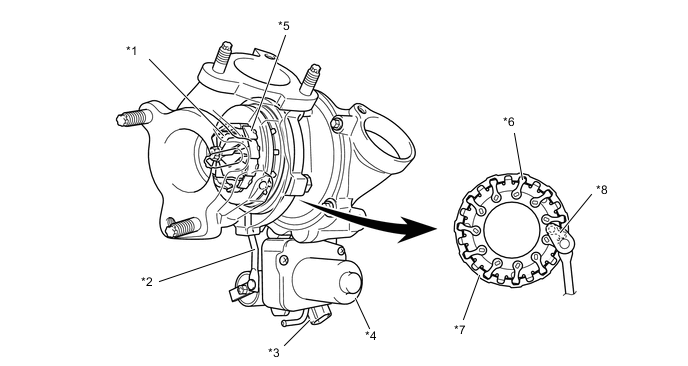 *1
*5
*6
*8
*2
*7
*4
*3