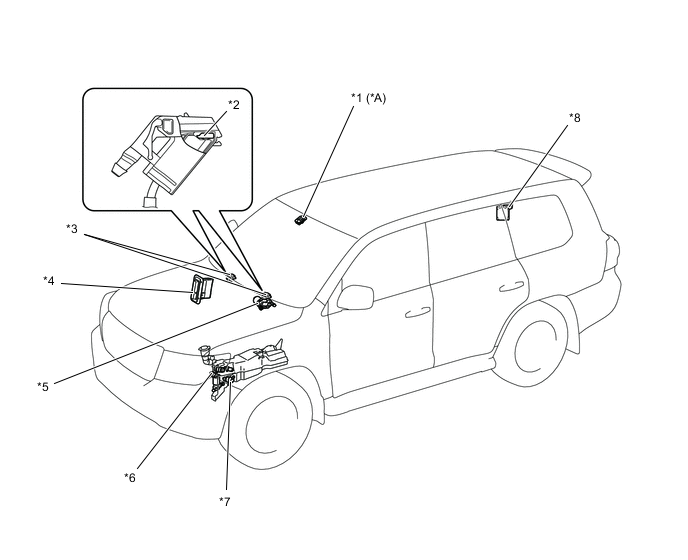 *2
*1 (*A)
*8
*3
*4
*5
*6
*7