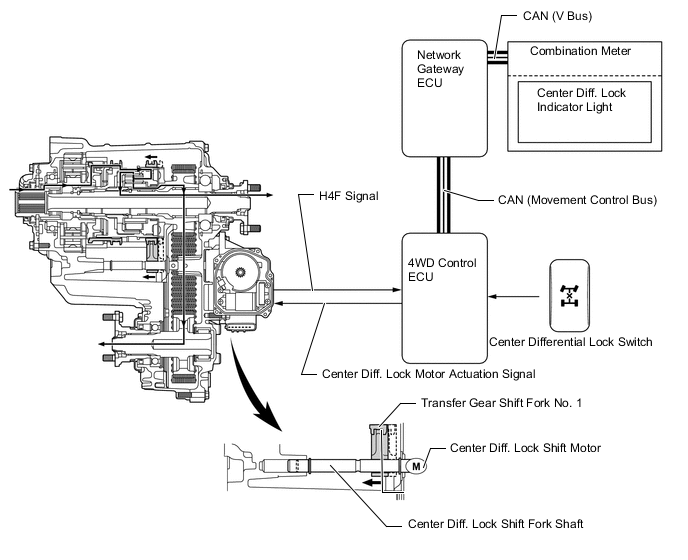 CAN (V Bus)

Network Gateway ECU

Combination Meter

Center Diff. Lock Indicator Light

H4F Signal

CAN (Movement Control Bus)

4WD Control ECU

Center Differential Lock Switch

Center Diff. Lock Motor Actuation Signal

Transfer Gear Shift Fork No. 1

Center Diff. Lock Shift Motor

M

Center Diff. Lock Shift Fork Shaft