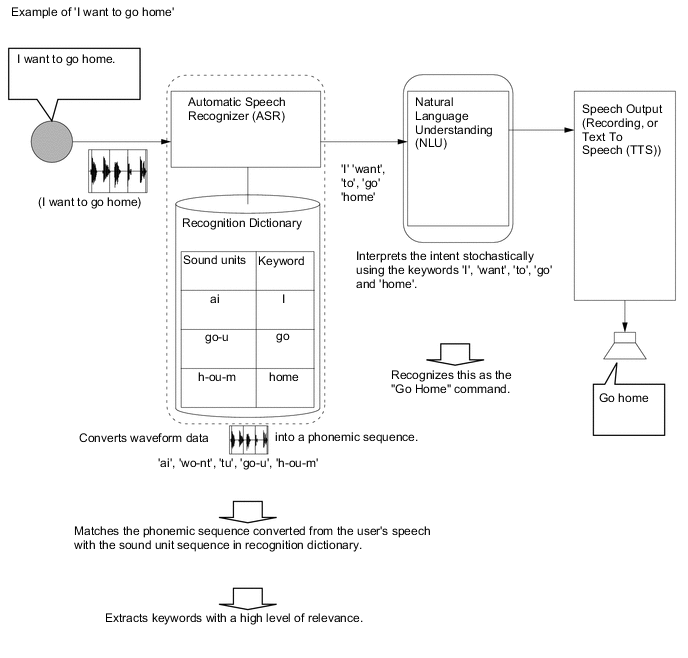 Example of 'I want to go home'

I want to go home.

(I want to go home)

Automatic Speech Recognizer (ASR)

Recognition Dictionary

| Sound units | Keyword |
|---|---|
| ai | I |
| go-u | go |
| h-ou-m | home |

'I' 'want', 'to', 'go' 'home'

Natural Language Understanding (NLU)

Interprets the intent stochastically using the keywords 'I', 'want', 'to', 'go' and 'home'.

Recognizes this as the "Go Home" command.

Speech Output (Recording, or Text To Speech (TTS))

Go home

Converts waveform data into a phonemic sequence.

'ai', 'wo-nt', 'tu', 'go-u', 'h-ou-m'

Matches the phonemic sequence converted from the user's speech with the sound unit sequence in recognition dictionary.

Extracts keywords with a high level of relevance.