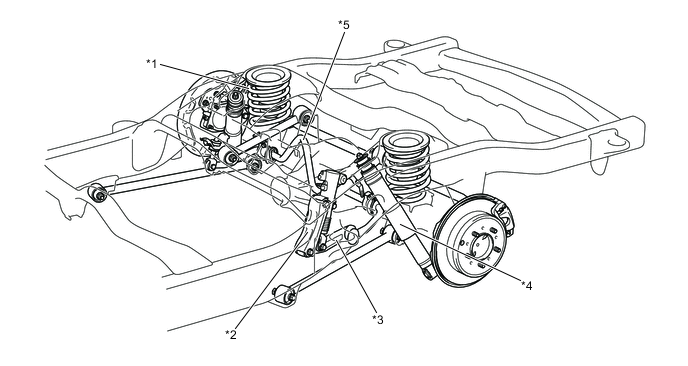 *5
*1
*4
*3
*2