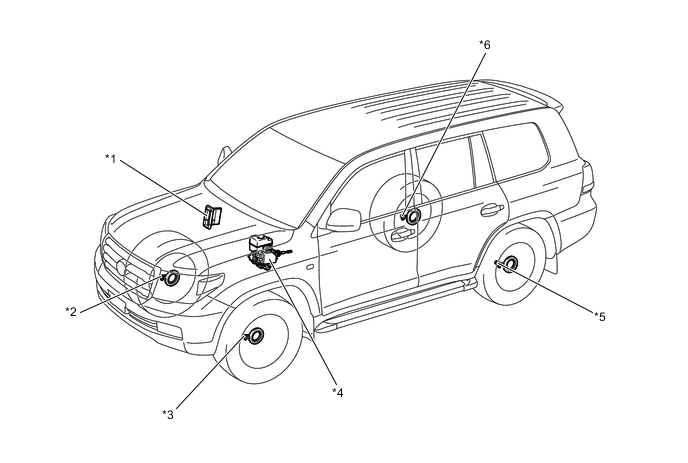 *6

*1

*2

*5

*4

*3