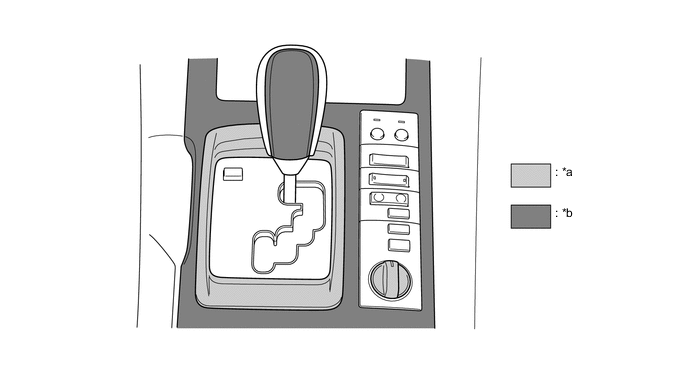 : *a

: *b