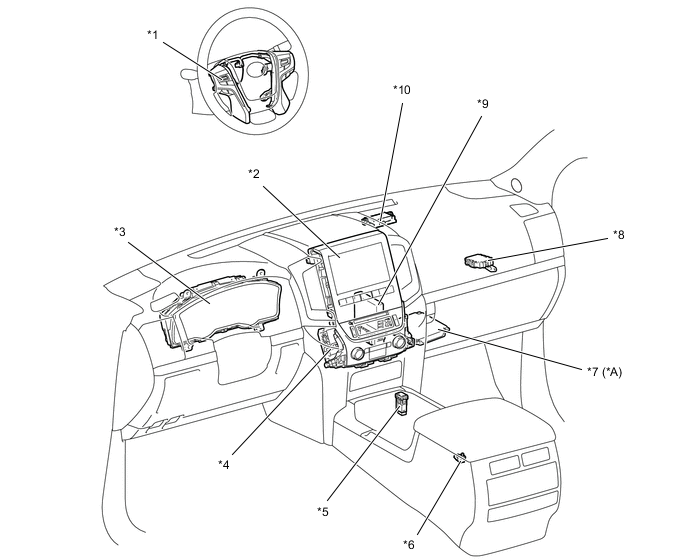 *1

*10

*9

*2

*3

*8

*7 (*A)

*4

*5

*6