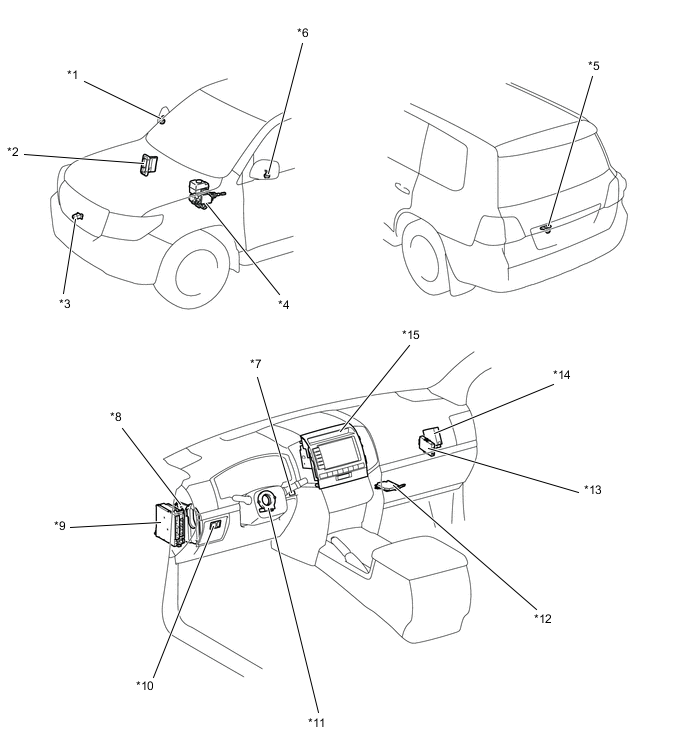 *6
*1
*5
*2
*3
*4
*15
*7
*14
*8
*13
*9
*12
*10
*11