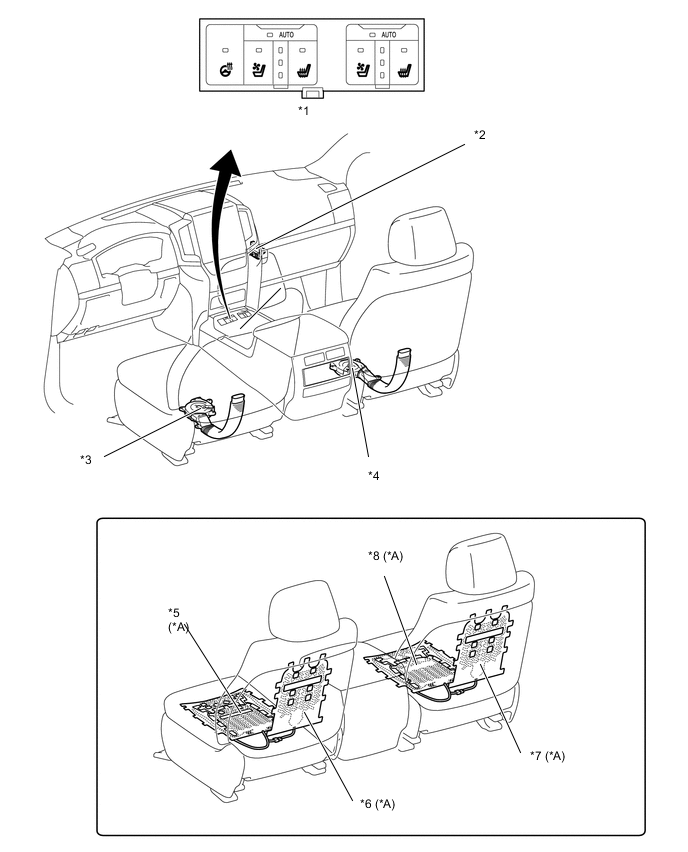 AUTO

AUTO

*1

*2

*3

*4

*8 (*A)

*5 (*A)

*7 (*A)

*6 (*A)