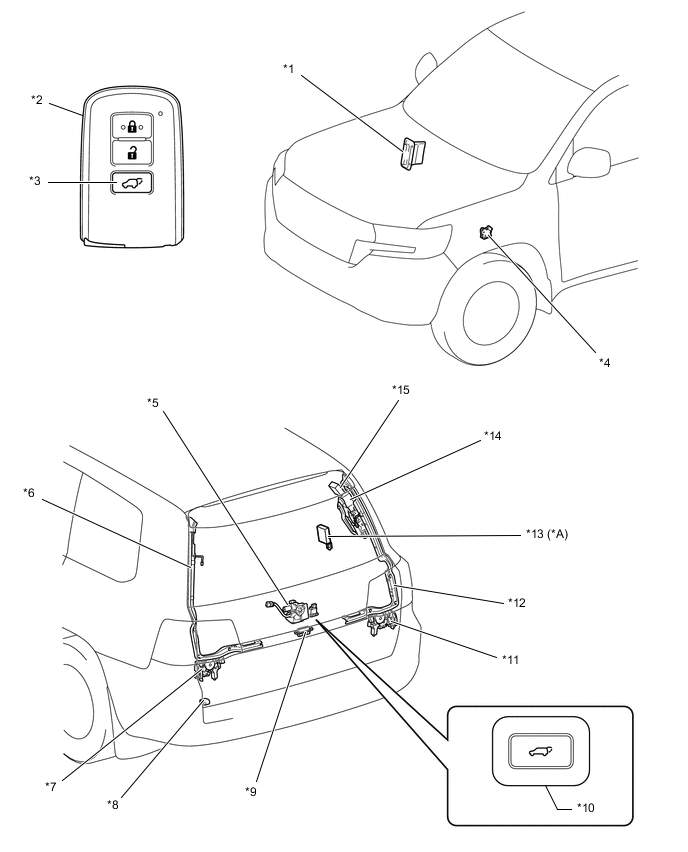 *2

*3

*1

*4

*5

*15

*14

*6

*13 (*A)

*12

*11

*7

*8

*9

*10