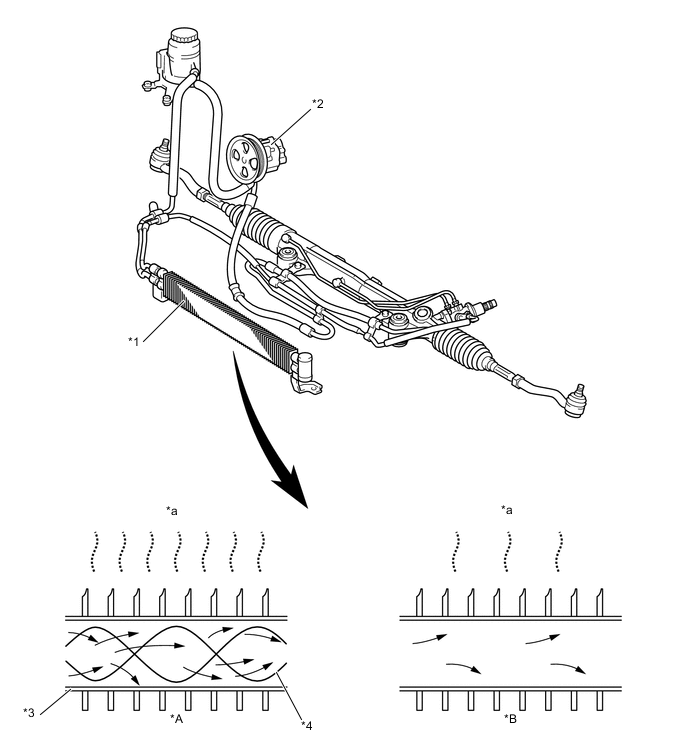 *2

*1

*a

*a

*3

*A

*4

*B