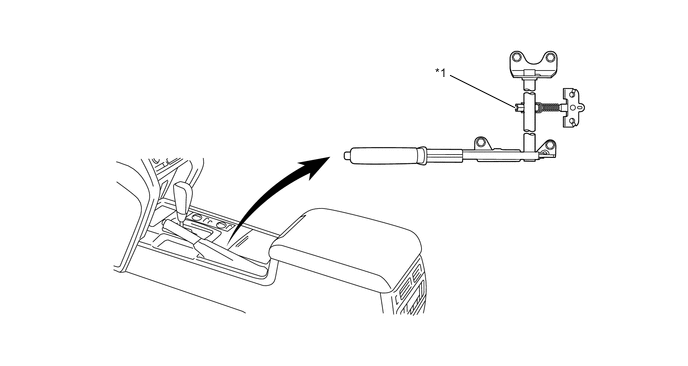 *1