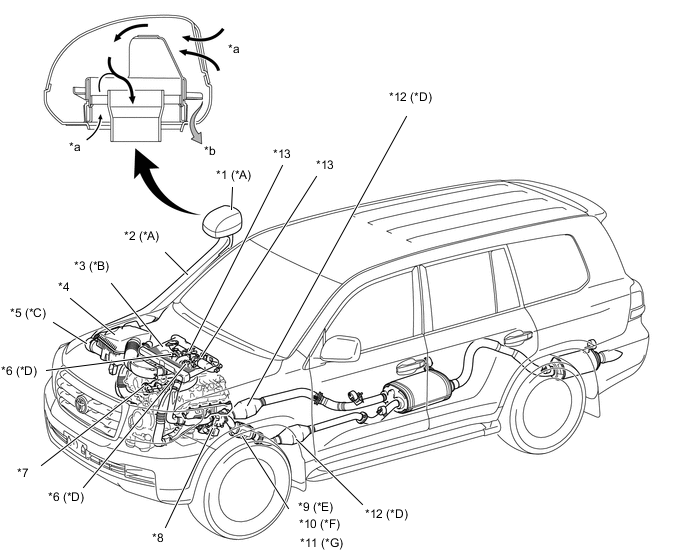 *a

*a

*b

*12 (*D)

*13

*13

*1 (*A)

*2 (*A)

*3 (*B)

*4

*5 (*C)

*6 (*D)

*7

*6 (*D)

*8

*9 (*E)

*10 (*F)

*11 (*G)

*12 (*D)